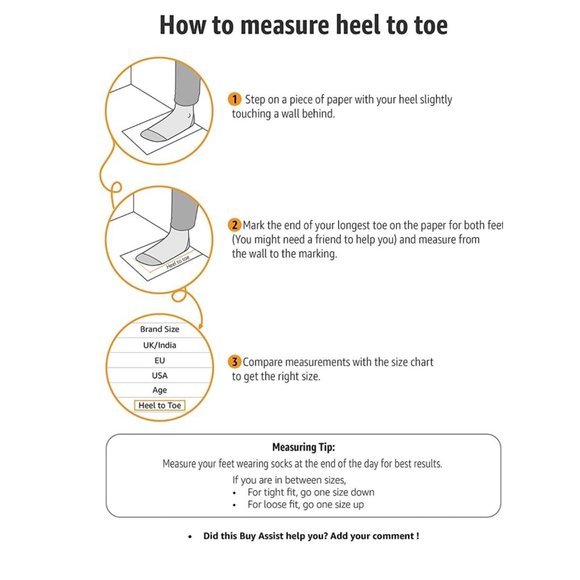 How to measure heel to toe

1 Step on a piece of paper with your heel slightly touching a wall behind.

Heel to toe

2 Mark the end of your longest toe on the paper for both feet (You might need a friend to help you) and measure from the wall to the marking.

Brand Size
UK/India
EU
USA
Age
Heel to Toe

3 Compare measurements with the size chart to get the right size.

Measuring Tip:
Measure your feet wearing socks at the end of the day for best results.
If you are in between sizes,
• For tight fit, go one size down
• For loose fit, go one size up

• Did this Buy Assist help you? Add your comment !